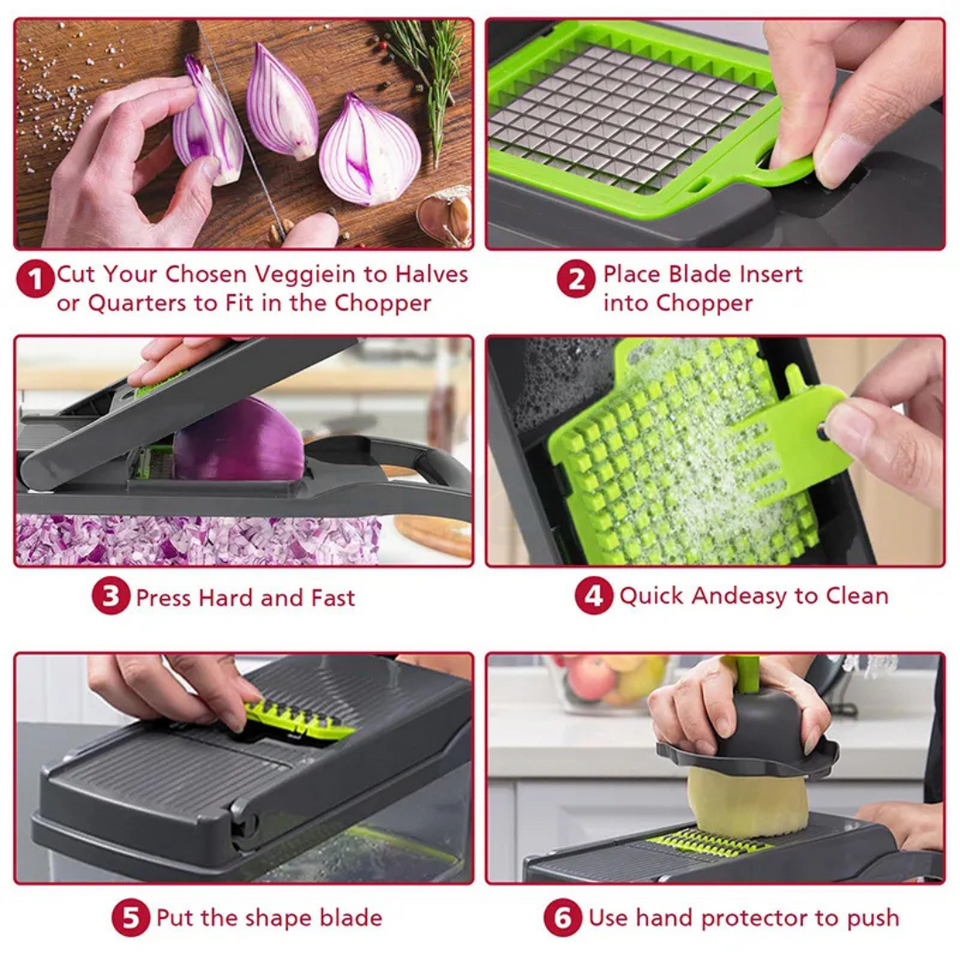 1 Cut Your Chosen Veggiein to Halves or Quarters to Fit in the Chopper

2 Place Blade Insert into Chopper

3 Press Hard and Fast

4 Quick Andeasy to Clean

5 Put the shape blade

6 Use hand protector to push